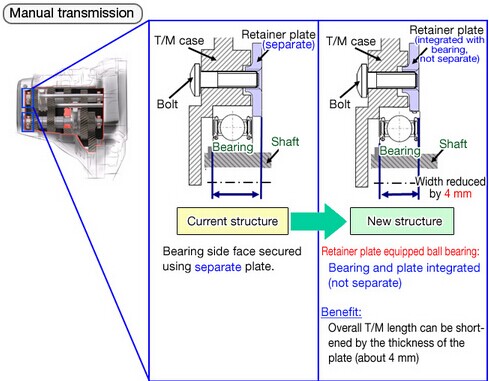 Manual transmission

T/M case

Retainer plate (separate)

Bolt

Bearing

Shaft

Current structure

Bearing side face secured using separate plate.

T/M case

Retainer plate (integrated with bearing, not separate)

Bolt

Bearing

Shaft

Width reduced by 4 mm

New structure

Retainer plate equipped ball bearing:

Bearing and plate integrated (not separate)

Benefit:

Overall T/M length can be shortened by the thickness of the plate (about 4 mm)