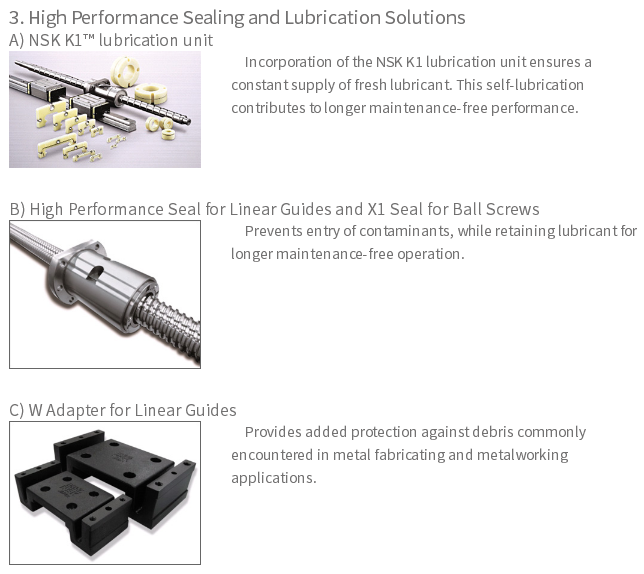 3. High Performance Sealing and Lubrication Solutions

A) NSK K1™ lubrication unit

Incorporation of the NSK K1 lubrication unit ensures a constant supply of fresh lubricant. This self-lubrication contributes to longer maintenance-free performance.

B) High Performance Seal for Linear Guides and X1 Seal for Ball Screws

Prevents entry of contaminants, while retaining lubricant for longer maintenance-free operation.

C) W Adapter for Linear Guides

Provides added protection against debris commonly encountered in metal fabricating and metalworking applications.