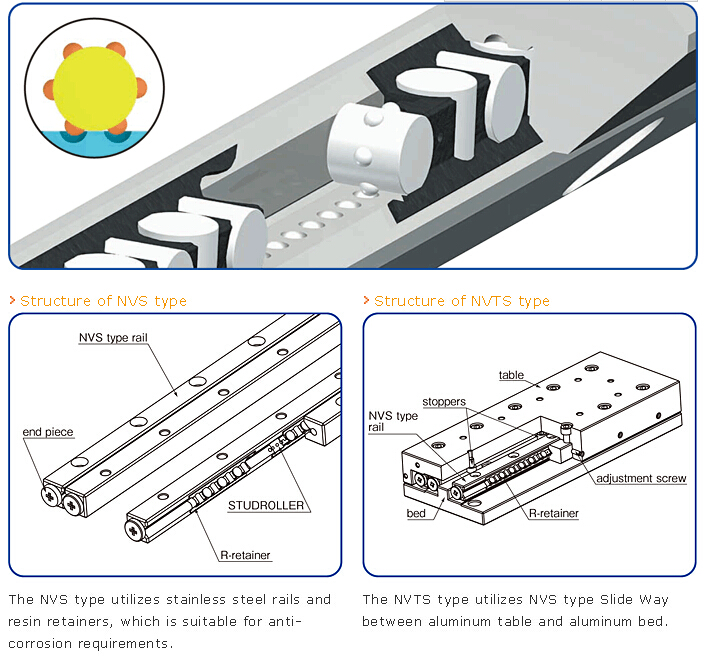 > Structure of NVS type

NVS type rail

end piece

STUDROLLER

R-retainer

The NVS type utilizes stainless steel rails and resin retainers, which is suitable for anti-corrosion requirements.

> Structure of NVTS type

table

stoppers

NVS type rail

adjustment screw

bed

R-retainer

The NVTS type utilizes NVS type Slide Way between aluminum table and aluminum bed.