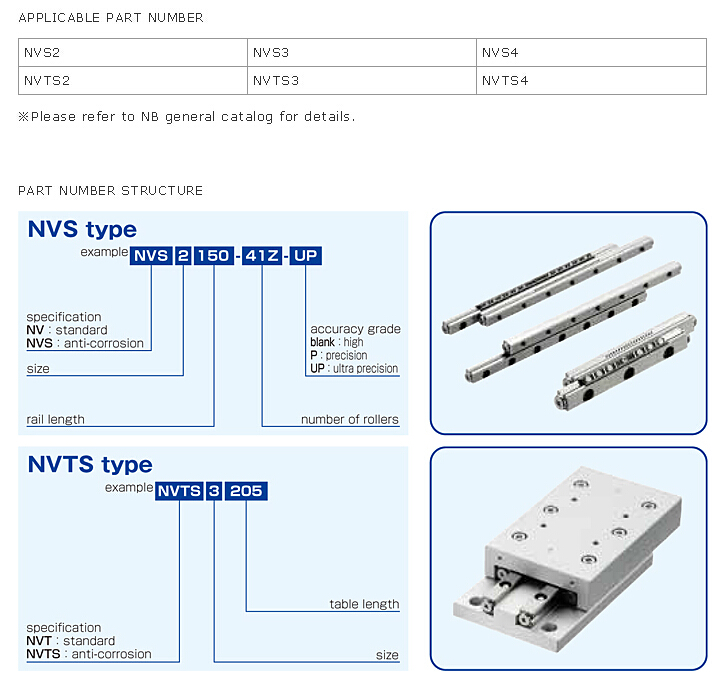 APPLICABLE PART NUMBER

| NVS2 | NVS3 | NVS4 |
|---|---|---|
| NVTS2 | NVTS3 | NVTS4 |

※Please refer to NB general catalog for details.

PART NUMBER STRUCTURE

NVS type

example NVS 2 150 - 41Z - UP

specification
NV : standard
NVS : anti-corrosion

size

rail length

accuracy grade
blank : high
P : precision
UP : ultra precision

number of rollers

NVTS type

example NVTS 3 205

table length

specification
NVT : standard
NVTS : anti-corrosion

size