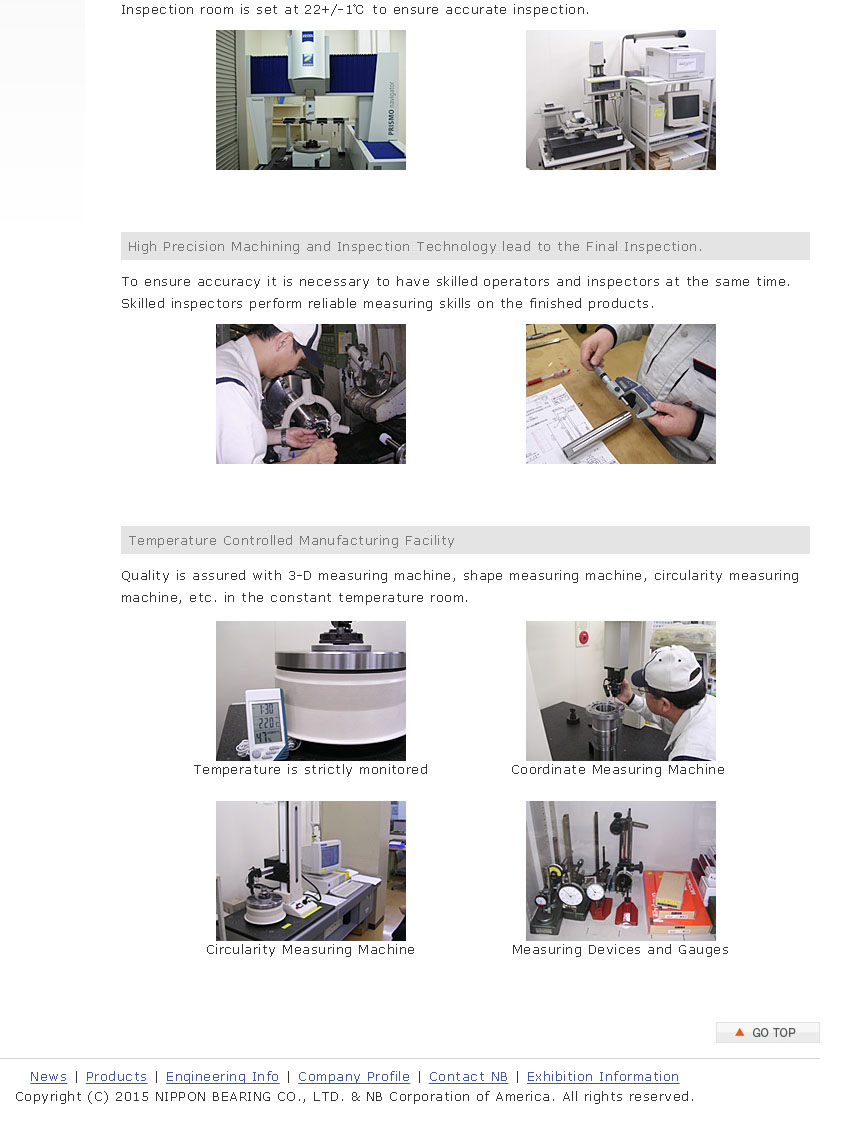 Inspection room is set at 22+/-1℃ to ensure accurate inspection.

PRISMO navigator

High Precision Machining and Inspection Technology lead to the Final Inspection.

To ensure accuracy it is necessary to have skilled operators and inspectors at the same time. Skilled inspectors perform reliable measuring skills on the finished products.

Temperature Controlled Manufacturing Facility

Quality is assured with 3-D measuring machine, shape measuring machine, circularity measuring machine, etc. in the constant temperature room.

Temperature is strictly monitored

Coordinate Measuring Machine

Circularity Measuring Machine

Measuring Devices and Gauges

GO TOP

News | Products | Engineering Info | Company Profile | Contact NB | Exhibition Information
Copyright (C) 2015 NIPPON BEARING CO., LTD. & NB Corporation of America. All rights reserved.