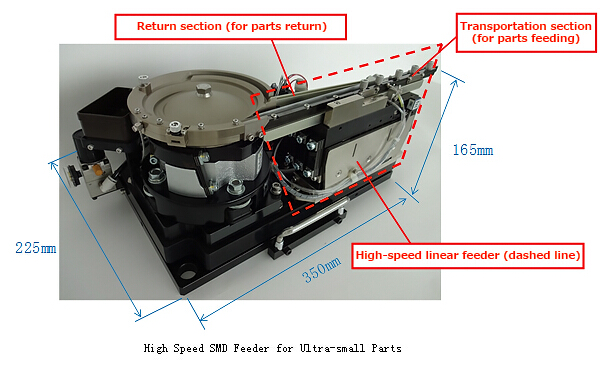 Return section (for parts return)

Transportation section (for parts feeding)

165mm

225mm

350mm

High-speed linear feeder (dashed line)

High Speed SMD Feeder for Ultra-small Parts