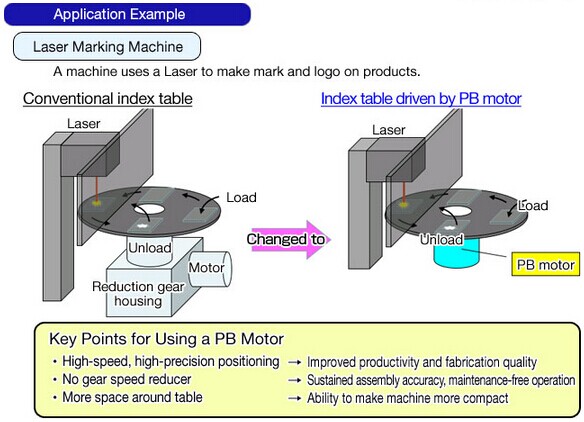 Application Example

Laser Marking Machine

A machine uses a Laser to make mark and logo on products.

Conventional index table

Laser

Load

Unload

Motor

Reduction gear housing

Changed to

Index table driven by PB motor

Laser

Load

Unload

PB motor

Key Points for Using a PB Motor

• High-speed, high-precision positioning → Improved productivity and fabrication quality
• No gear speed reducer → Sustained assembly accuracy, maintenance-free operation
• More space around table → Ability to make machine more compact