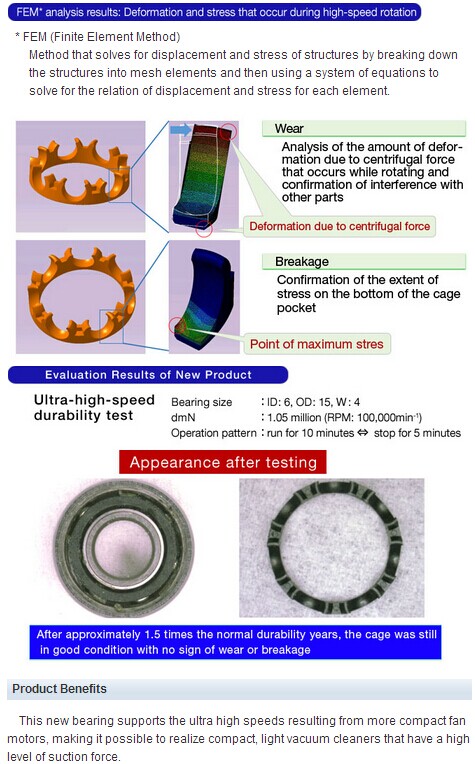 FEM* analysis results: Deformation and stress that occur during high-speed rotation

* FEM (Finite Element Method)
Method that solves for displacement and stress of structures by breaking down the structures into mesh elements and then using a system of equations to solve for the relation of displacement and stress for each element.

Wear
Analysis of the amount of deformation due to centrifugal force that occurs while rotating and confirmation of interference with other parts

Deformation due to centrifugal force

Breakage
Confirmation of the extent of stress on the bottom of the cage pocket

Point of maximum stres

Evaluation Results of New Product

Ultra-high-speed durability test

Bearing size : ID: 6, OD: 15, W: 4
dmN : 1.05 million (RPM: 100,000min$^{-1}$)
Operation pattern : run for 10 minutes ⇔ stop for 5 minutes

Appearance after testing

After approximately 1.5 times the normal durability years, the cage was still in good condition with no sign of wear or breakage

Product Benefits

This new bearing supports the ultra high speeds resulting from more compact fan motors, making it possible to realize compact, light vacuum cleaners that have a high level of suction force.