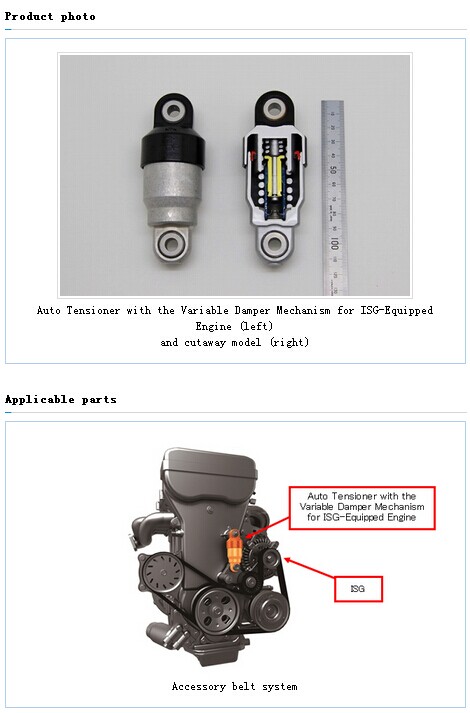 Product photo

50

100

Auto Tensioner with the Variable Damper Mechanism for ISG-Equipped Engine (left)
and cutaway model (right)

Applicable parts

Auto Tensioner with the Variable Damper Mechanism for ISG-Equipped Engine

ISG

Accessory belt system