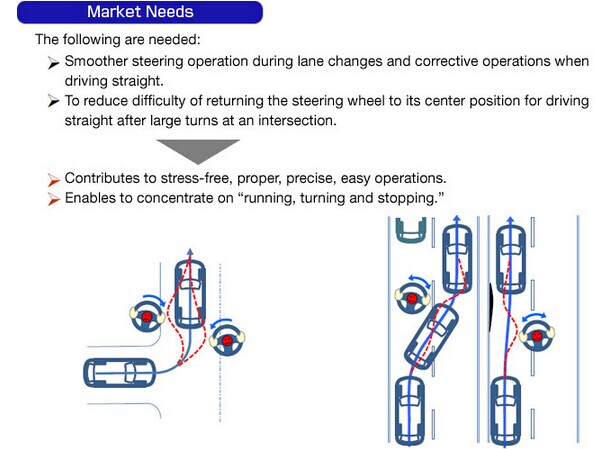 Market Needs

The following are needed:

➤ Smoother steering operation during lane changes and corrective operations when driving straight.

➤ To reduce difficulty of returning the steering wheel to its center position for driving straight after large turns at an intersection.

➤ Contributes to stress-free, proper, precise, easy operations.

➤ Enables to concentrate on “running, turning and stopping.”