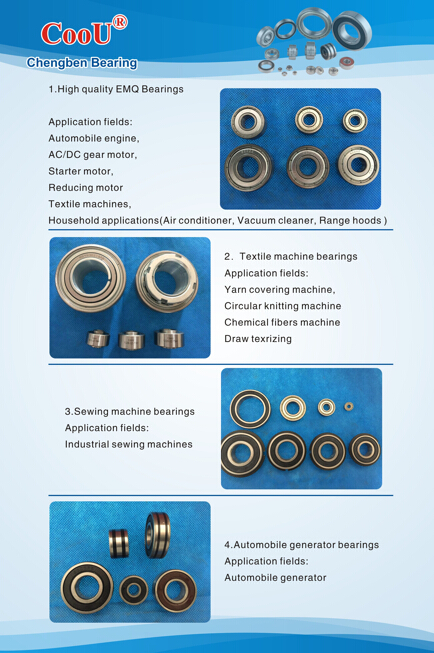 CooU®
Chengben Bearing

1.High quality EMQ Bearings

Application fields:
Automobile engine,
AC/DC gear motor,
Starter motor,
Reducing motor
Textile machines,
Household applications(Air conditioner, Vacuum cleaner, Range hoods )

2. Textile machine bearings
Application fields:
Yarn covering machine,
Circular knitting machine
Chemical fibers machine
Draw texrizing

3.Sewing machine bearings
Application fields:
Industrial sewing machines

4.Automobile generator bearings
Application fields:
Automobile generator