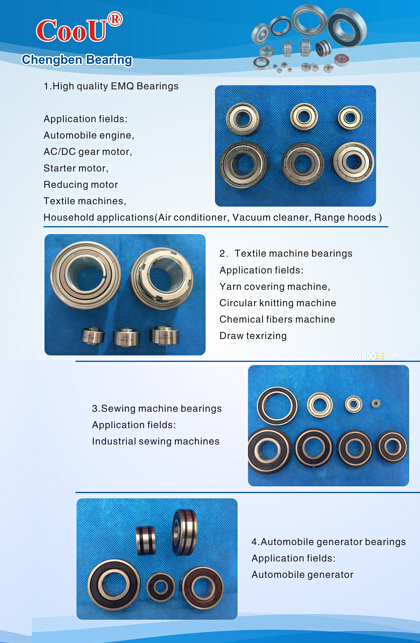 CooU®
Chengben Bearing

1.High quality EMQ Bearings

Application fields:
Automobile engine,
AC/DC gear motor,
Starter motor,
Reducing motor
Textile machines,
Household applications(Air conditioner, Vacuum cleaner, Range hoods )

2. Textile machine bearings
Application fields:
Yarn covering machine,
Circular knitting machine
Chemical fibers machine
Draw texrizing

3.Sewing machine bearings
Application fields:
Industrial sewing machines

4.Automobile generator bearings
Application fields:
Automobile generator