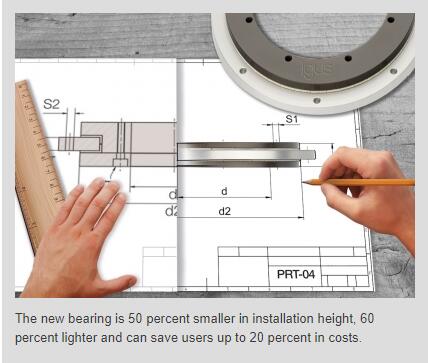 igus

S2

S1

d

d2

d

d2

PRT-04

The new bearing is 50 percent smaller in installation height, 60 percent lighter and can save users up to 20 percent in costs.