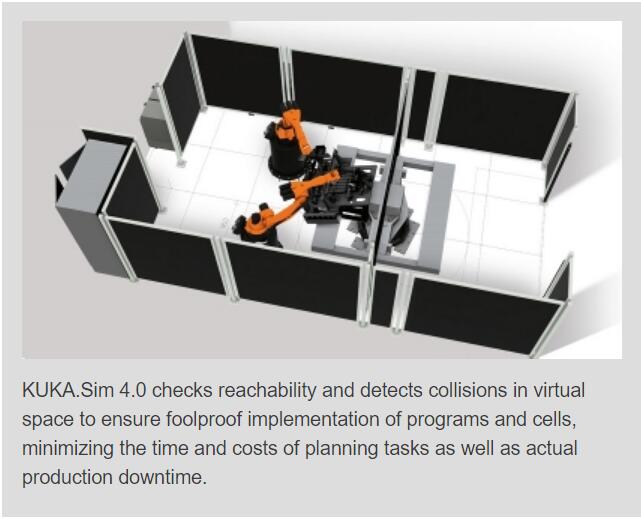 KUKA.Sim 4.0 checks reachability and detects collisions in virtual space to ensure foolproof implementation of programs and cells, minimizing the time and costs of planning tasks as well as actual production downtime.