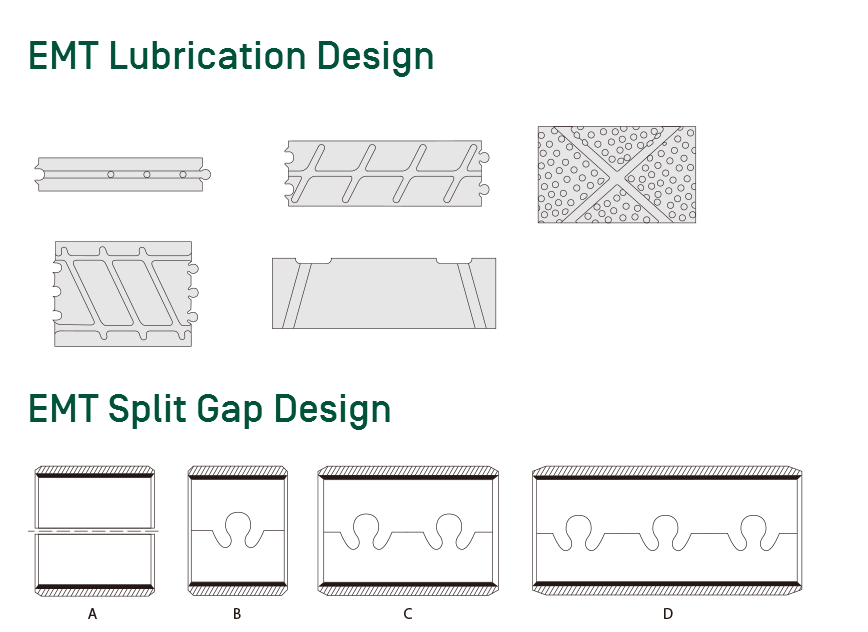 EMT Lubrication Design

EMT Split Gap Design

A

B

C

D