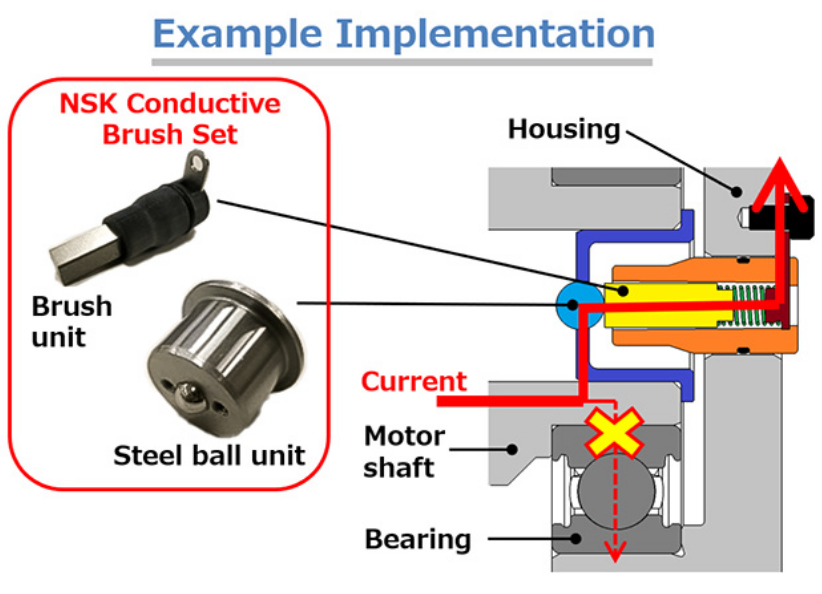 Example Implementation

NSK Conductive Brush Set

Brush unit

Steel ball unit

Housing

Current

Motor shaft

Bearing