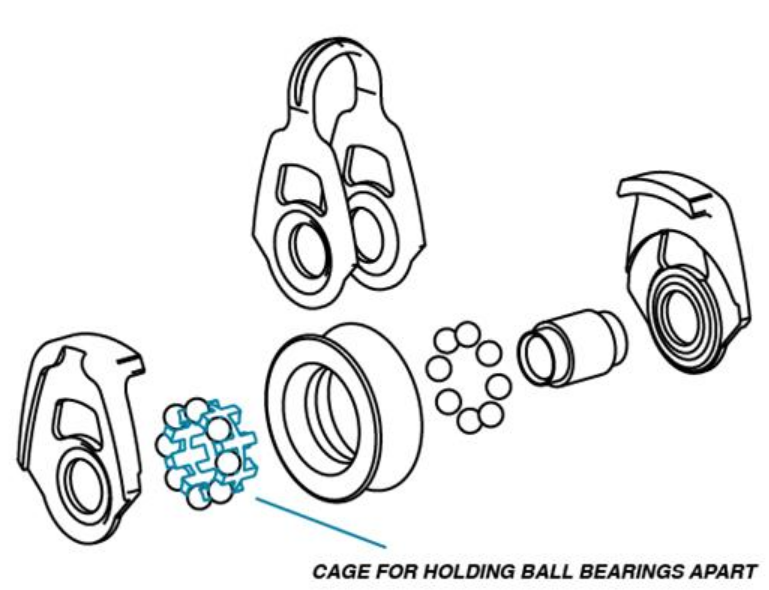 CAGE FOR HOLDING BALL BEARINGS APART