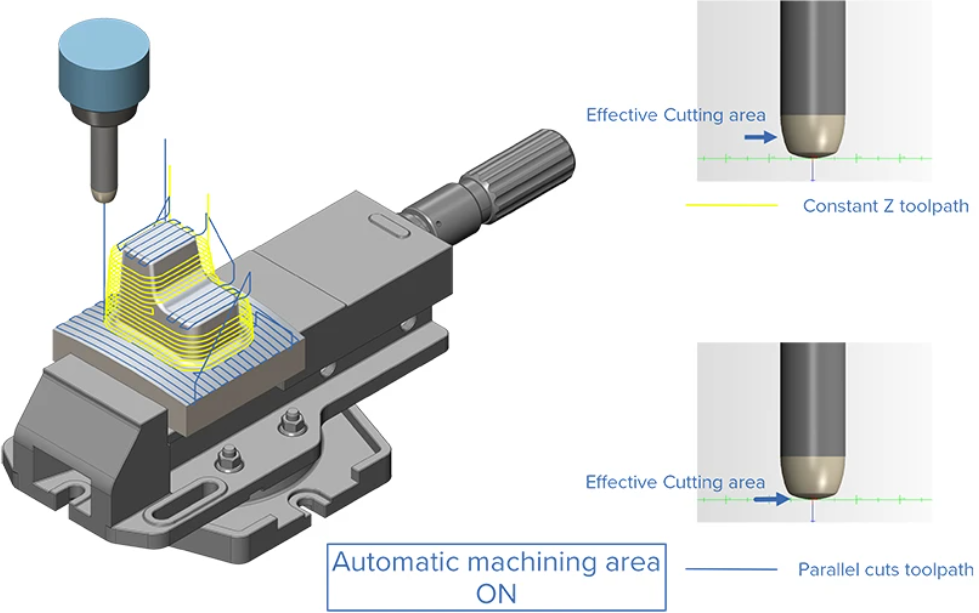 Effective Cutting area

Constant Z toolpath

Effective Cutting area

Automatic machining area ON

Parallel cuts toolpath