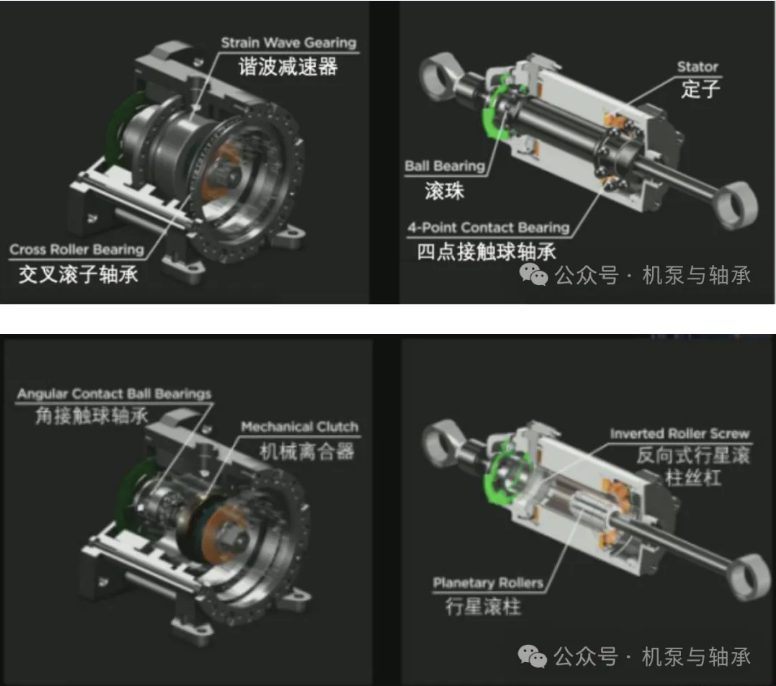 Strain Wave Gearing
谐波减速器

Cross Roller Bearing
交叉滚子轴承

Stator
定子

Ball Bearing
滚珠

4-Point Contact Bearing
四点接触球轴承

公众号 · 机泵与轴承

Angular Contact Ball Bearings
角接触球轴承

Mechanical Clutch
机械离合器

Inverted Roller Screw
反向式行星滚柱丝杠

Planetary Rollers
行星滚柱

公众号 · 机泵与轴承